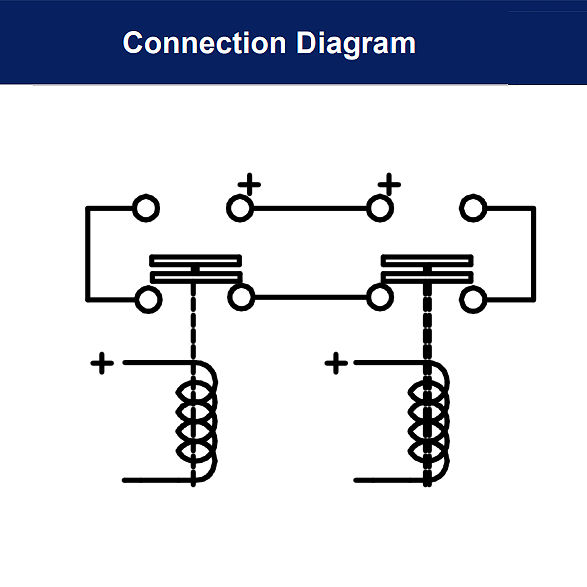 Connection Diagram

+ +

+ +