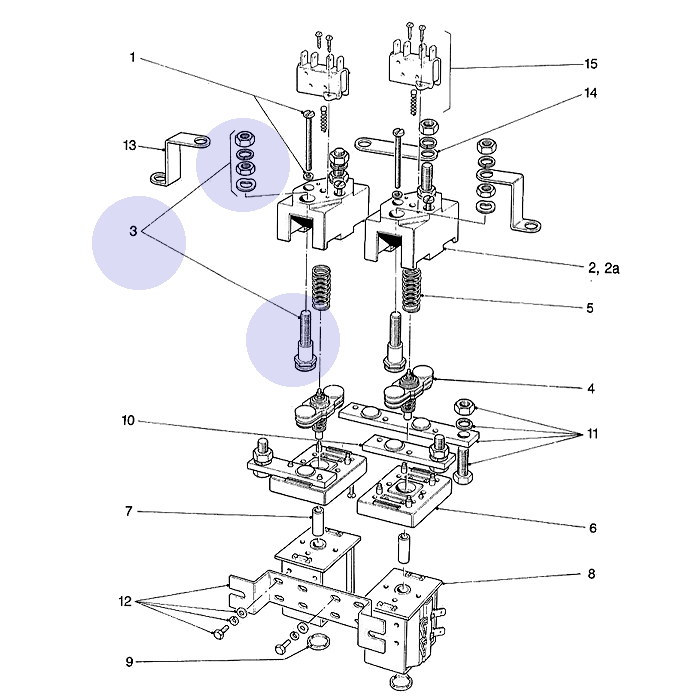 1
15
14
13
3
2, 2a
5
4
10
11
7
6
8
12
9