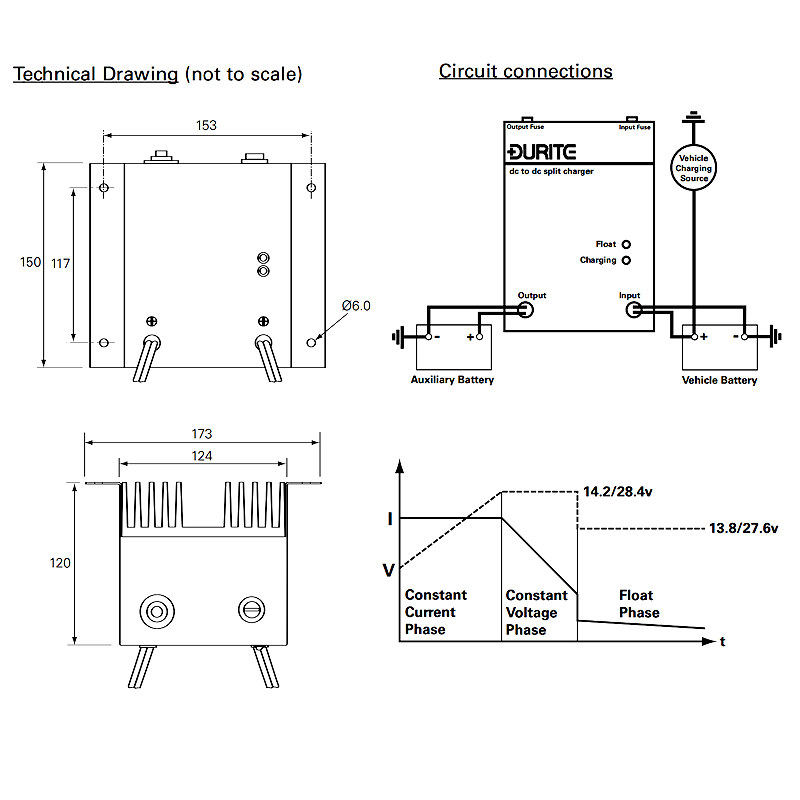 Technical Drawing (not to scale)

153

150

117

Ø6.0

173

124

120

Circuit connections

Output Fuse

Input Fuse

DURITE

dc to dc split charger

Vehicle Charging Source

Float

Charging

Output

Input

- +

+ -

Auxiliary Battery

Vehicle Battery

14.2/28.4v

13.8/27.6v

I

V

Constant Current Phase

Constant Voltage Phase

Float Phase

t